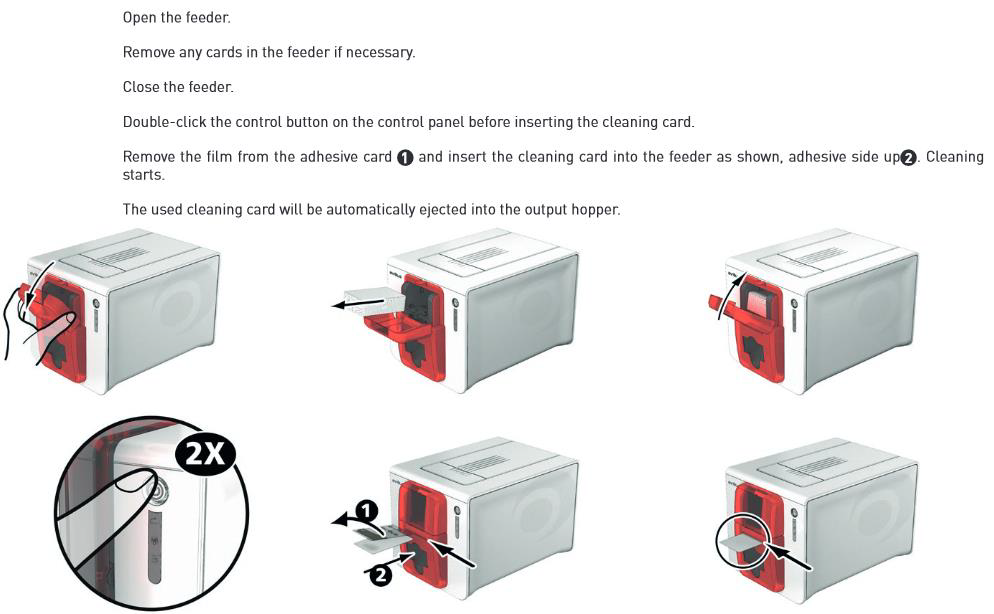 Open the feeder.

Remove any cards in the feeder if necessary.

Close the feeder.

Double-click the control button on the control panel before inserting the cleaning card.

Remove the film from the adhesive card ❶ and insert the cleaning card into the feeder as shown, adhesive side up❷. Cleaning starts.

The used cleaning card will be automatically ejected into the output hopper.

2X

1

2