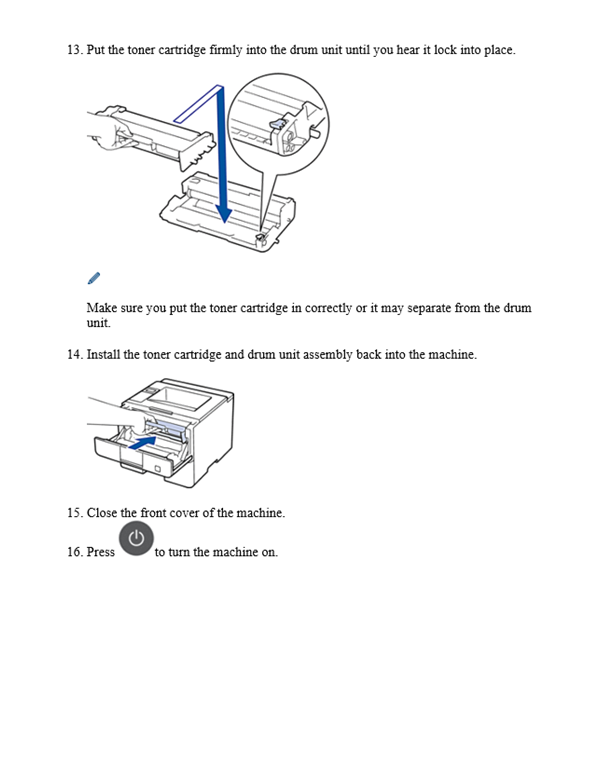 13. Put the toner cartridge firmly into the drum unit until you hear it lock into place.

Make sure you put the toner cartridge in correctly or it may separate from the drum unit.

14. Install the toner cartridge and drum unit assembly back into the machine.

15. Close the front cover of the machine.

16. Press to turn the machine on.