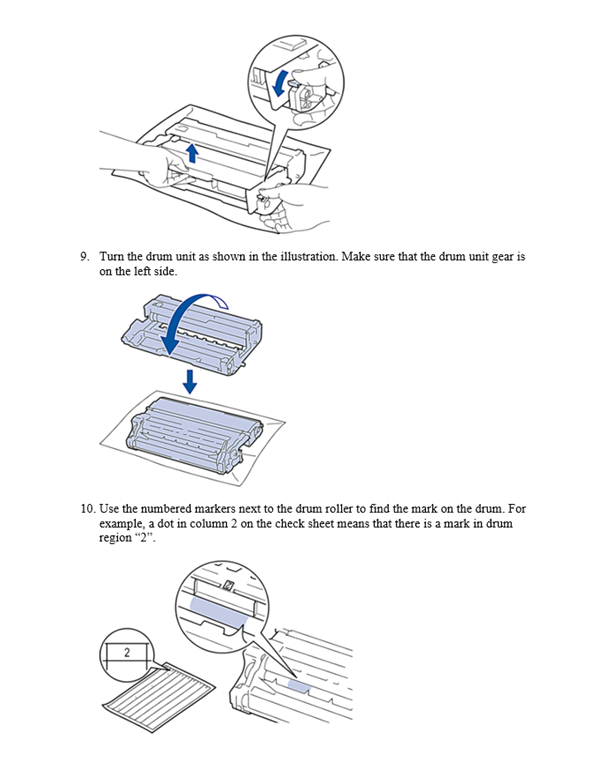 9. Turn the drum unit as shown in the illustration. Make sure that the drum unit gear is on the left side.

10. Use the numbered markers next to the drum roller to find the mark on the drum. For example, a dot in column 2 on the check sheet means that there is a mark in drum region “2”.

2